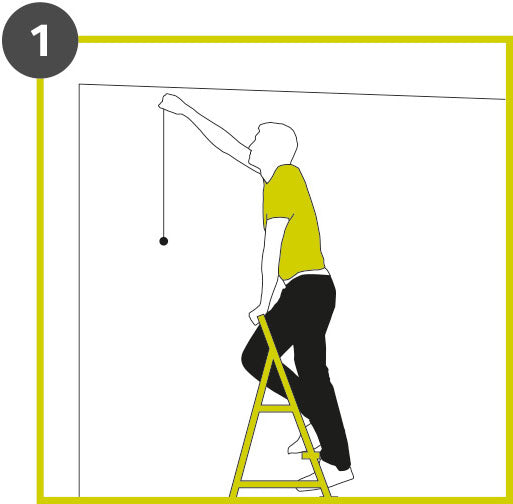 1